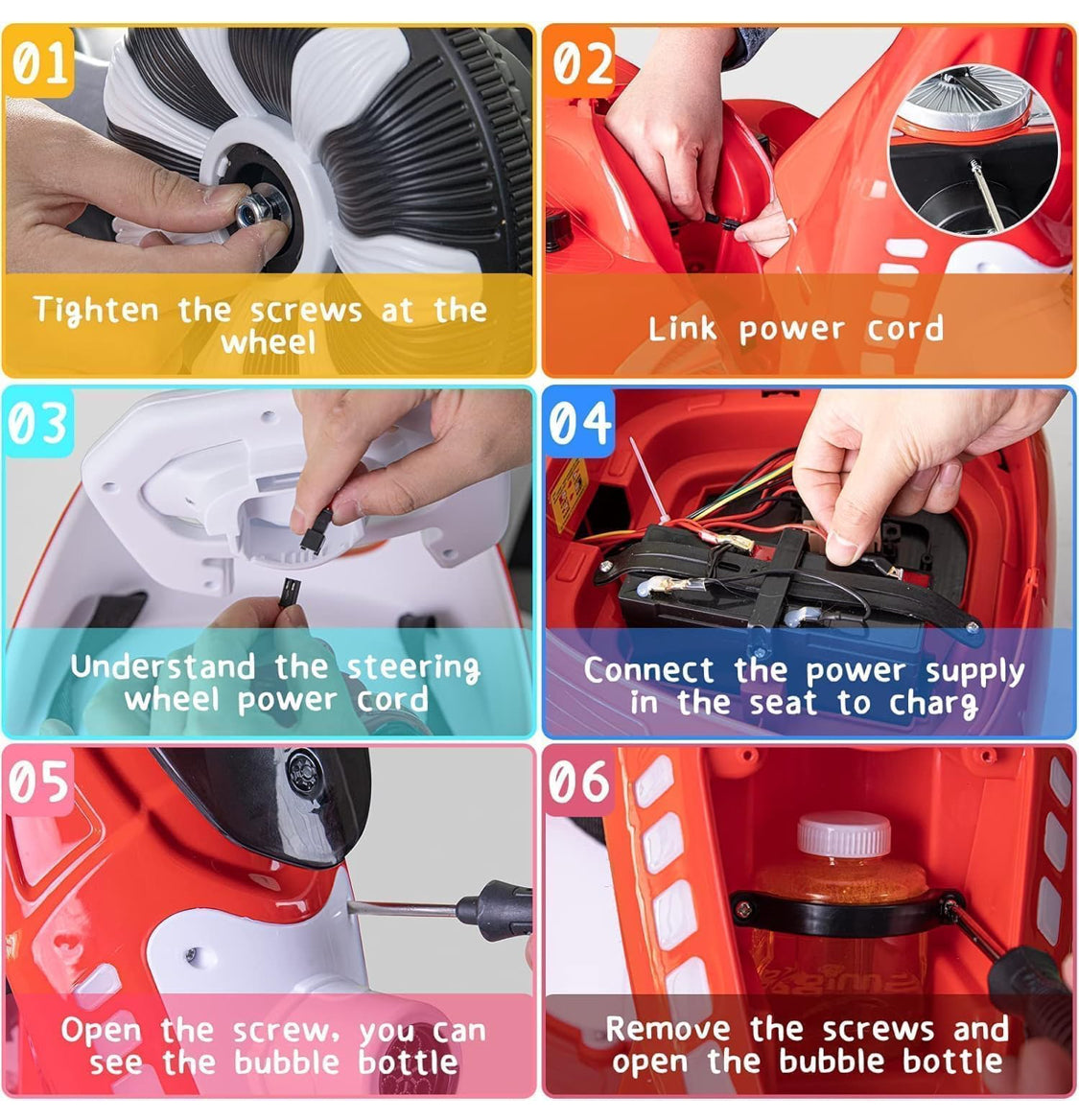 01

Tighten the screws at the wheel

02

Link power cord

03

Understand the steering wheel power cord

04

Connect the power supply in the seat to charg

05

Open the screw, you can see the bubble bottle

06

Remove the screws and open the bubble bottle