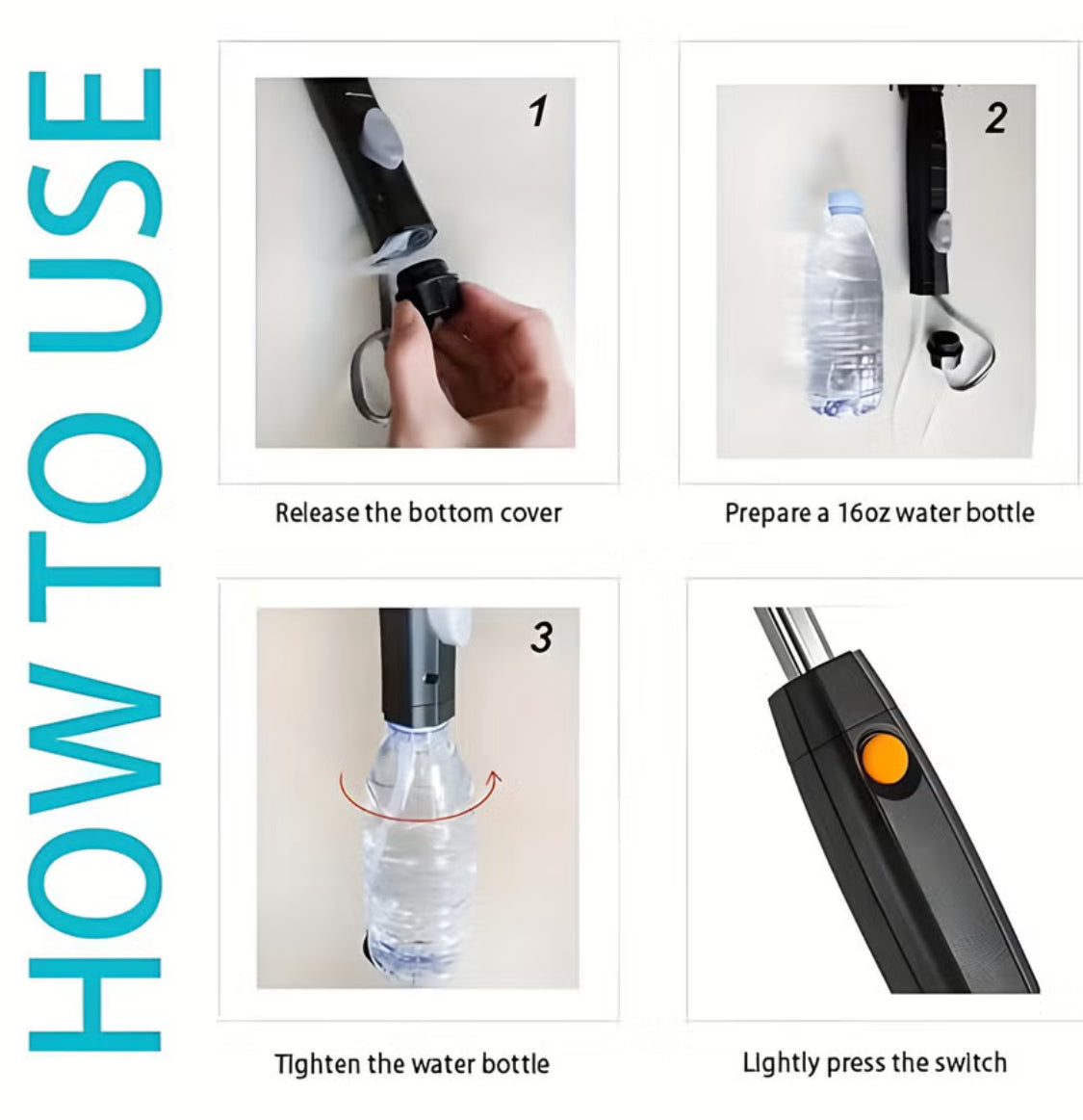 HOW TO USE

1

Release the bottom cover

2

Prepare a 16oz water bottle

3

Tighten the water bottle

Lightly press the switch