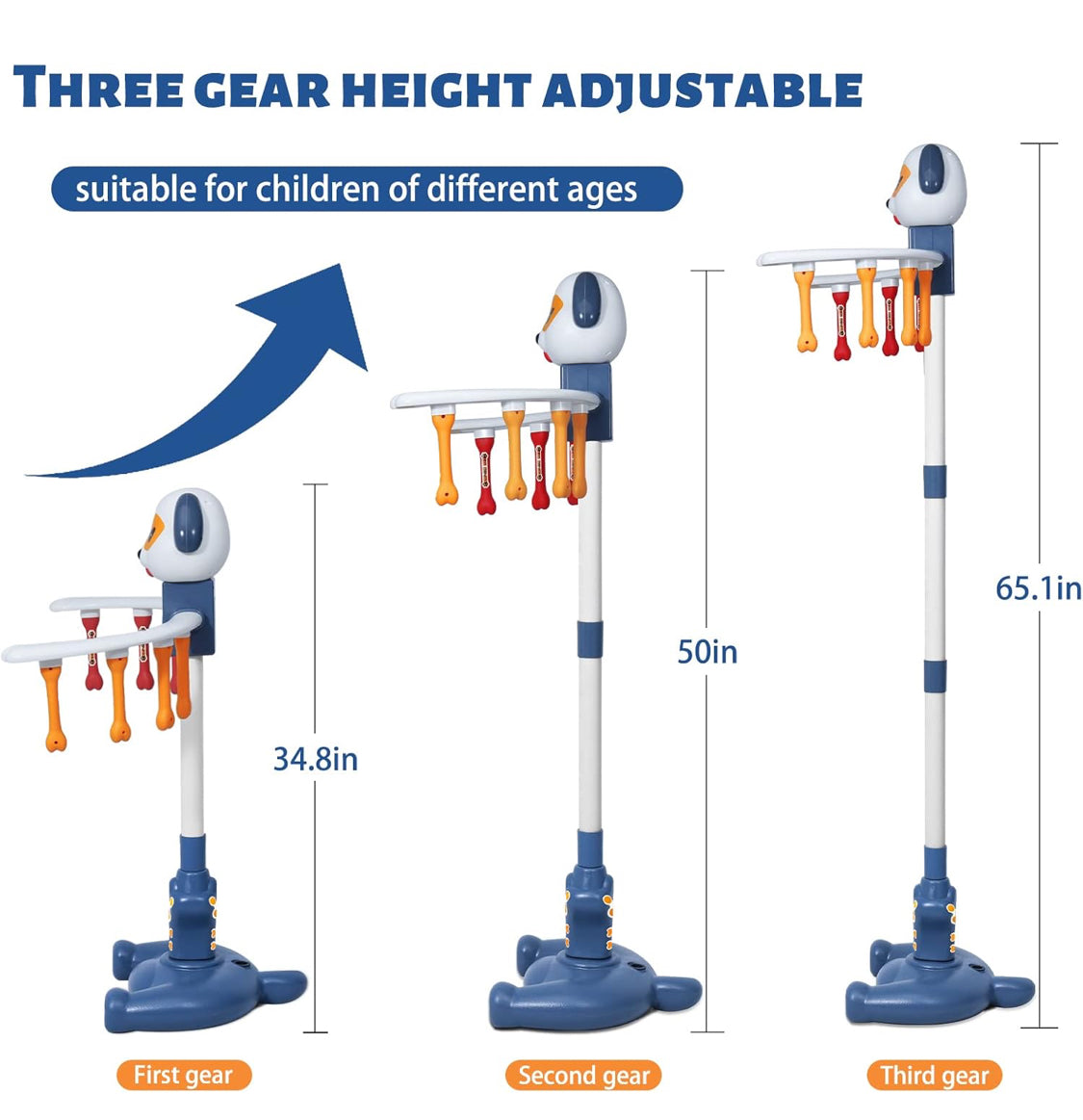 THREE GEAR HEIGHT ADJUSTABLE

suitable for children of different ages

34.8in

50in

65.1in

First gear

Second gear

Third gear